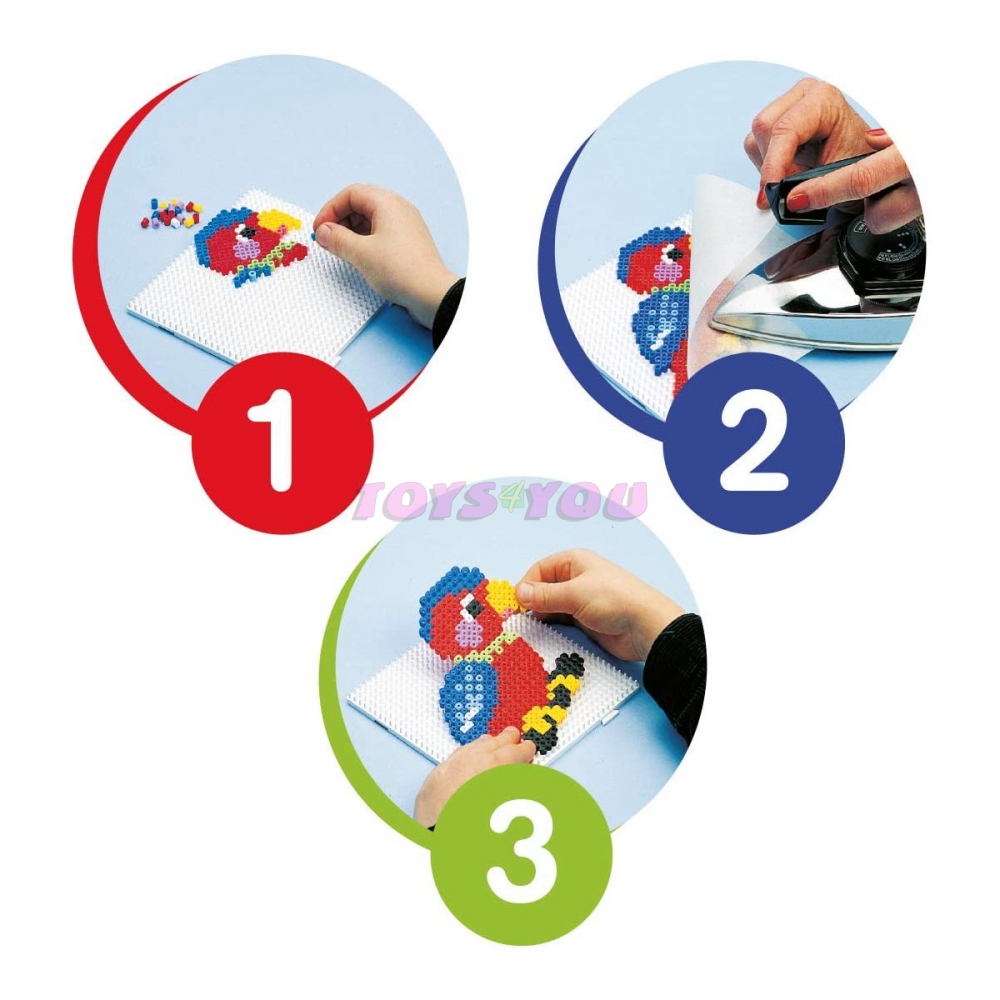 1

2

TOYS4YOU

3